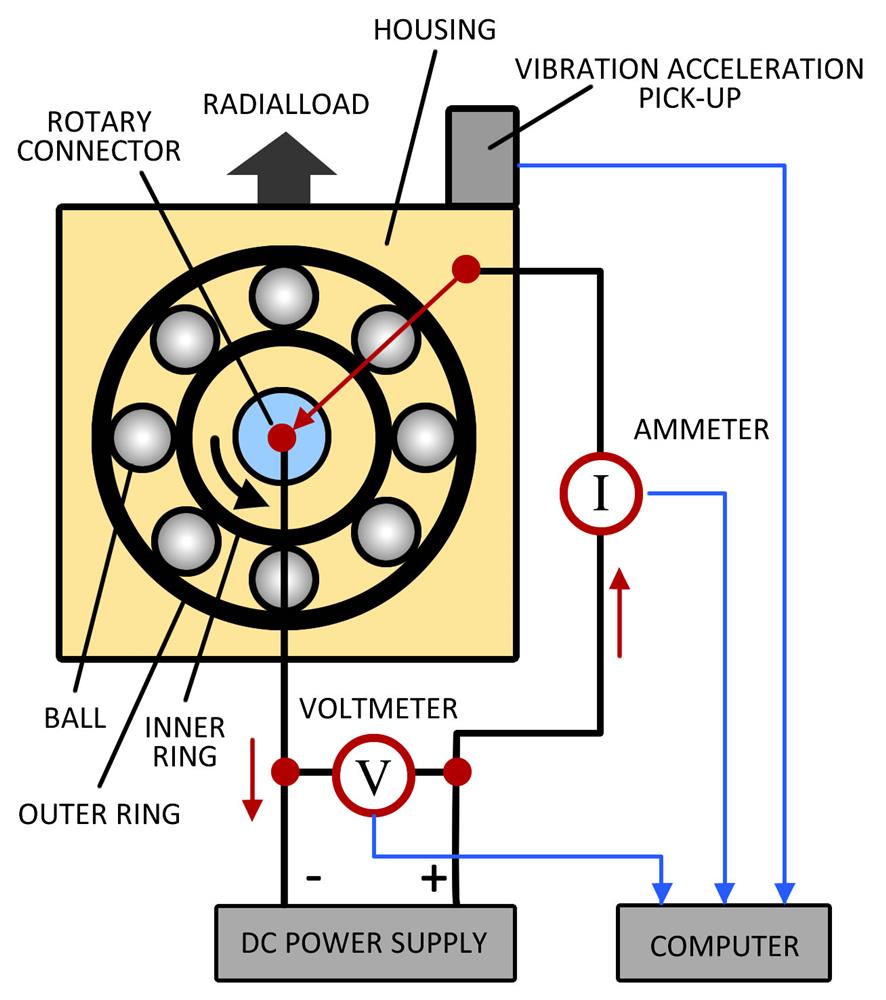 HOUSING
VIBRATION ACCELERATION PICK-UP
RADIALLOAD
ROTARY CONNECTOR
AMMETER
I
BALL
INNER RING
OUTER RING
VOLTMETER
V
-
+
DC POWER SUPPLY
COMPUTER